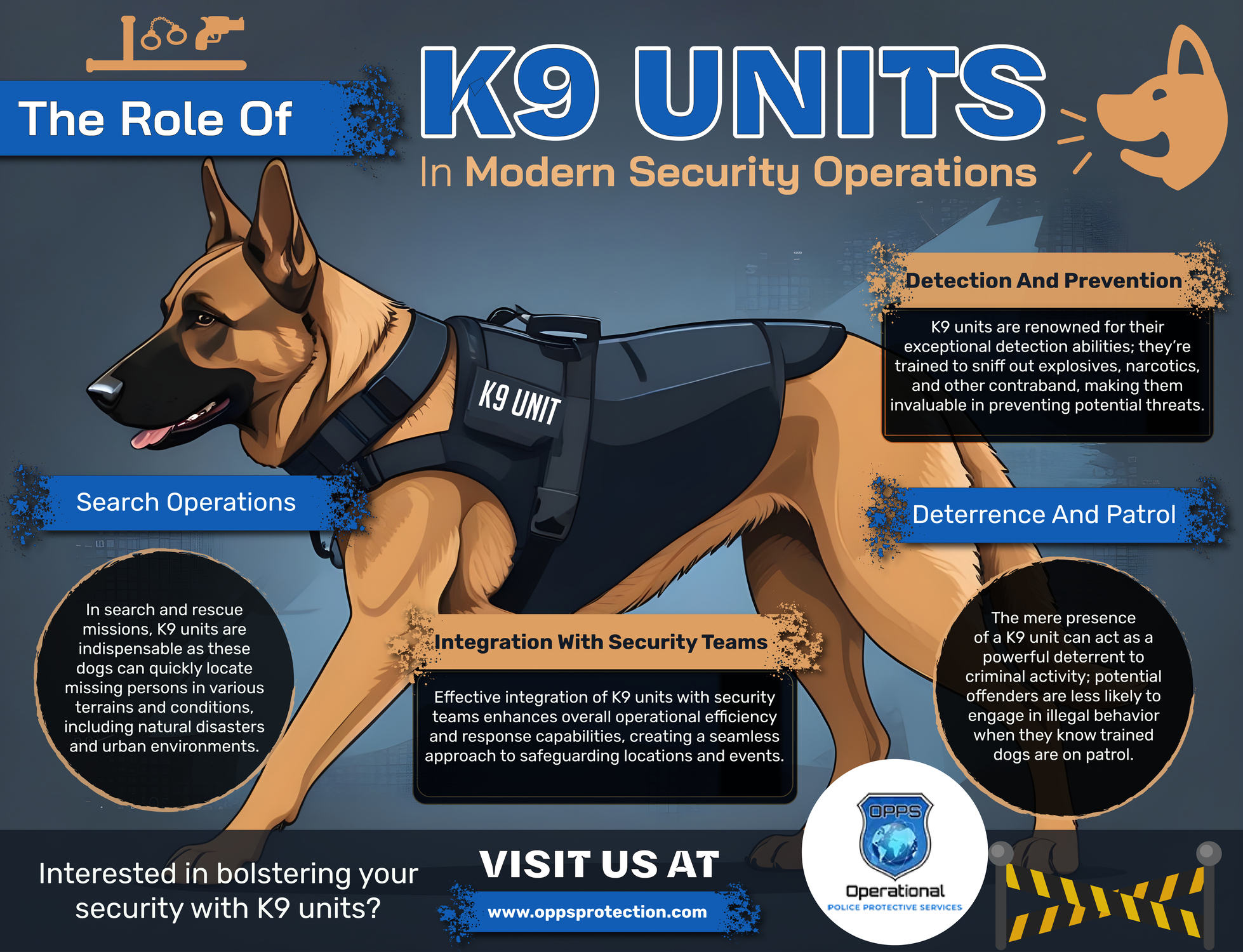 The Role Of

K9 UNITS

In Modern Security Operations

K9 UNIT

Detection And Prevention

K9 units are renowned for their exceptional detection abilities; they're trained to sniff out explosives, narcotics, and other contraband, making them invaluable in preventing potential threats.

Search Operations

In search and rescue missions, K9 units are indispensable as these dogs can quickly locate missing persons in various terrains and conditions, including natural disasters and urban environments.

Deterrence And Patrol

The mere presence of a K9 unit can act as a powerful deterrent to criminal activity; potential offenders are less likely to engage in illegal behavior when they know trained dogs are on patrol.

Integration With Security Teams

Effective integration of K9 units with security teams enhances overall operational efficiency and response capabilities, creating a seamless approach to safeguarding locations and events.

Interested in bolstering your security with K9 units?

VISIT US AT

www.oppsprotection.com

OPPS

Operational

POLICE PROTECTIVE SERVICES